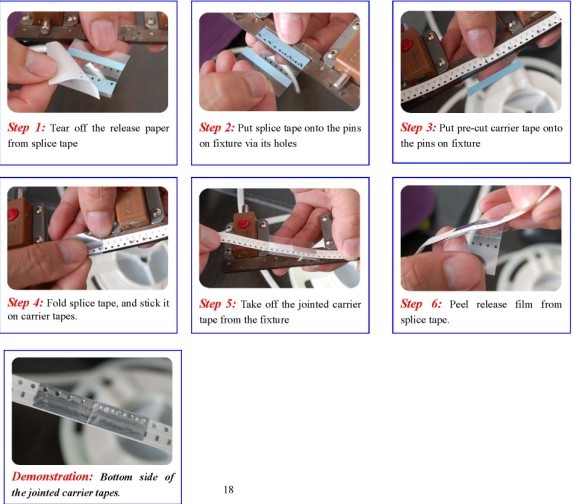 Step 1: Tear off the release paper from splice tape

Step 2: Put splice tape onto the pins on fixture via its holes

Step 3: Put pre-cut carrier tape onto the pins on fixture

Step 4: Fold splice tape, and stick it on carrier tapes.

Step 5: Take off the jointed carrier tape from the fixture

Step 6: Peel release film from splice tape.

Demonstration: Bottom side of the jointed carrier tapes.

18